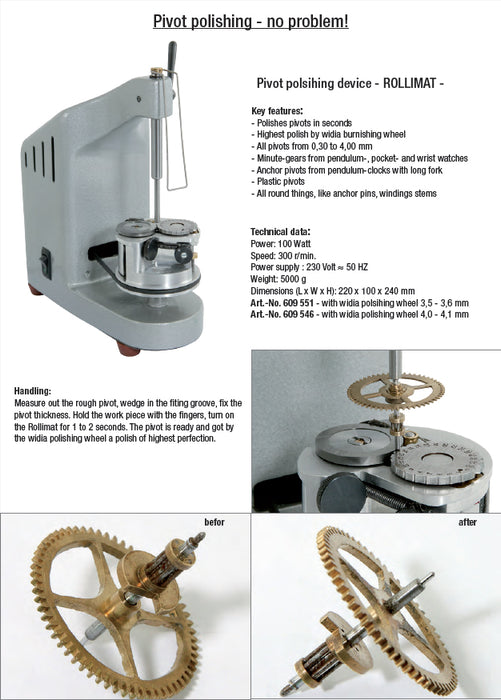 Pivot polishing - no problem!

Pivot polsihing device - ROLLIMAT -

Key features:
- Polishes pivots in seconds
- Highest polish by widia burnishing wheel
- All pivots from 0,30 to 4,00 mm
- Minute-gears from pendulum-, pocket- and wrist watches
- Anchor pivots from pendulum-clocks with long fork
- Plastic pivots
- All round things, like anchor pins, windings stems

Technical data:
Power: 100 Watt
Speed: 300 r/min.
Power supply : 230 Volt ≈ 50 HZ
Weight: 5000 g
Dimensions (L x W x H): 220 x 100 x 240 mm
Art.-No. 609 551 - with widia polsihing wheel 3,5 - 3,6 mm
Art.-No. 609 546 - with widia polishing wheel 4,0 - 4,1 mm

Handling:
Measure out the rough pivot, wedge in the fiting groove, fix the pivot thickness. Hold the work piece with the fingers, turn on the Rollimat for 1 to 2 seconds. The pivot is ready and got by the widia polishing wheel a polish of highest perfection.

befor

after